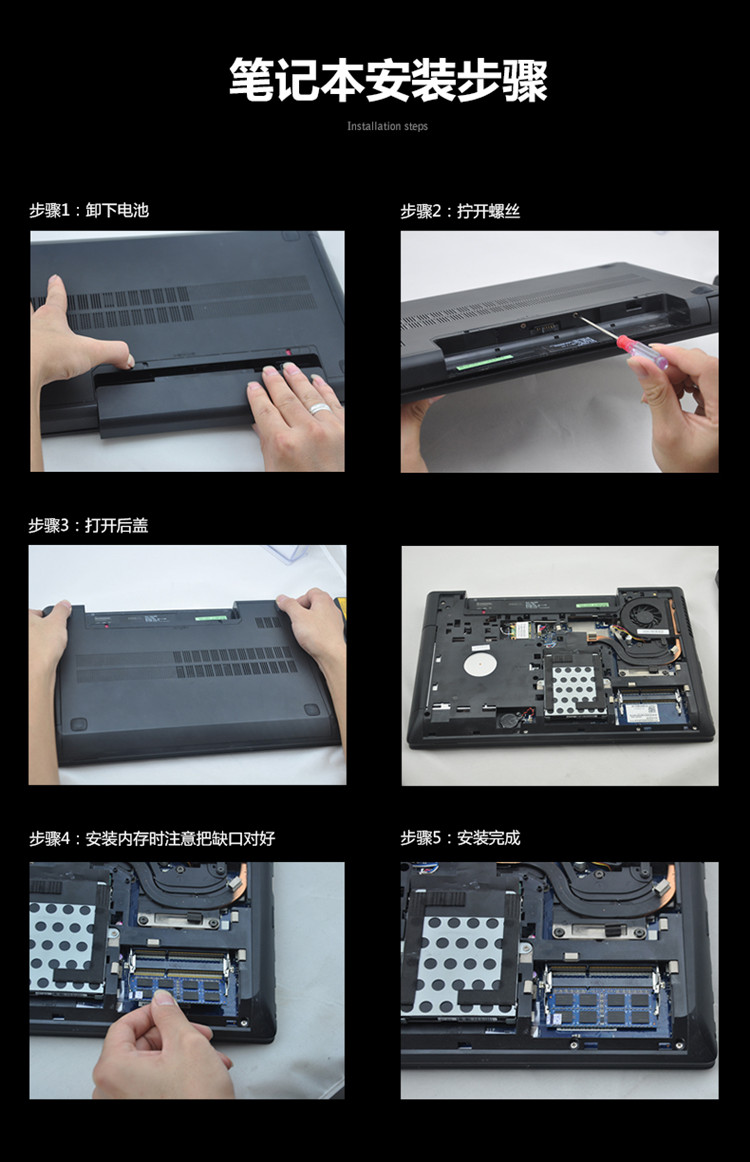 笔记本安装步骤

Installation steps

步骤1：卸下电池

步骤2：拧开螺丝

步骤3：打开后盖

步骤4：安装内存时注意把缺口对好

步骤5：安装完成